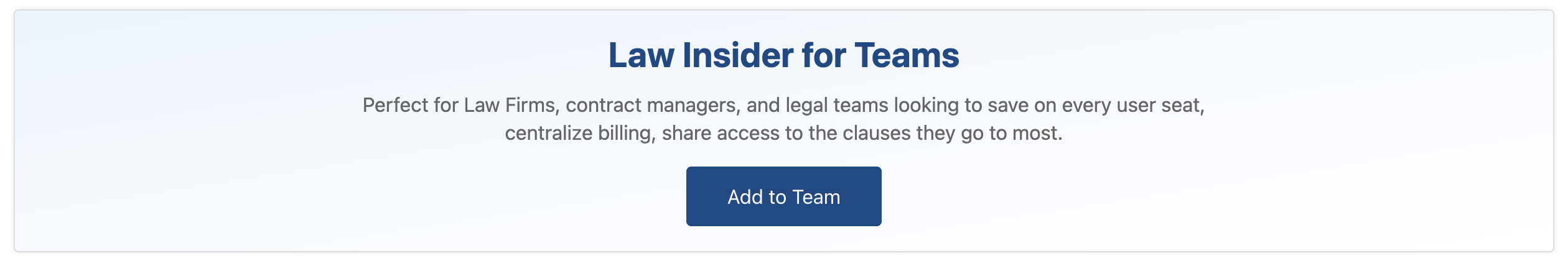 Law Insider for Teams

Perfect for Law Firms, contract managers, and legal teams looking to save on every user seat, centralize billing, share access to the clauses they go to most.

Add to Team